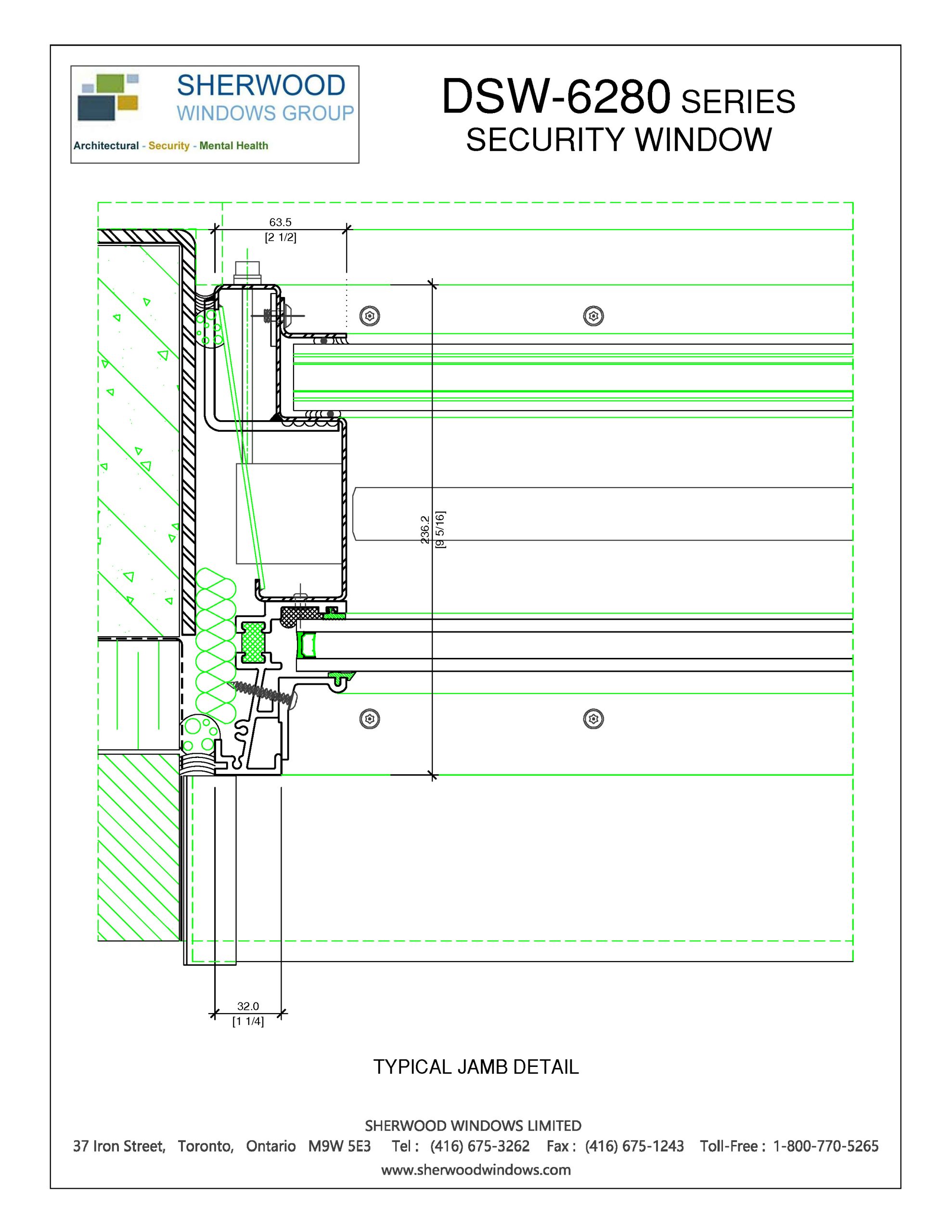 SHERWOOD
WINDOWS GROUP
Architectural - Security - Mental Health

DSW-6280 SERIES
SECURITY WINDOW

63.5
[2 1/2]

236.2
[9 5/16]

32.0
[1 1/4]

TYPICAL JAMB DETAIL

SHERWOOD WINDOWS LIMITED
37 Iron Street, Toronto, Ontario M9W 5E3 Tel : (416) 675-3262 Fax : (416) 675-1243 Toll-Free : 1-800-770-5265
www.sherwoodwindows.com