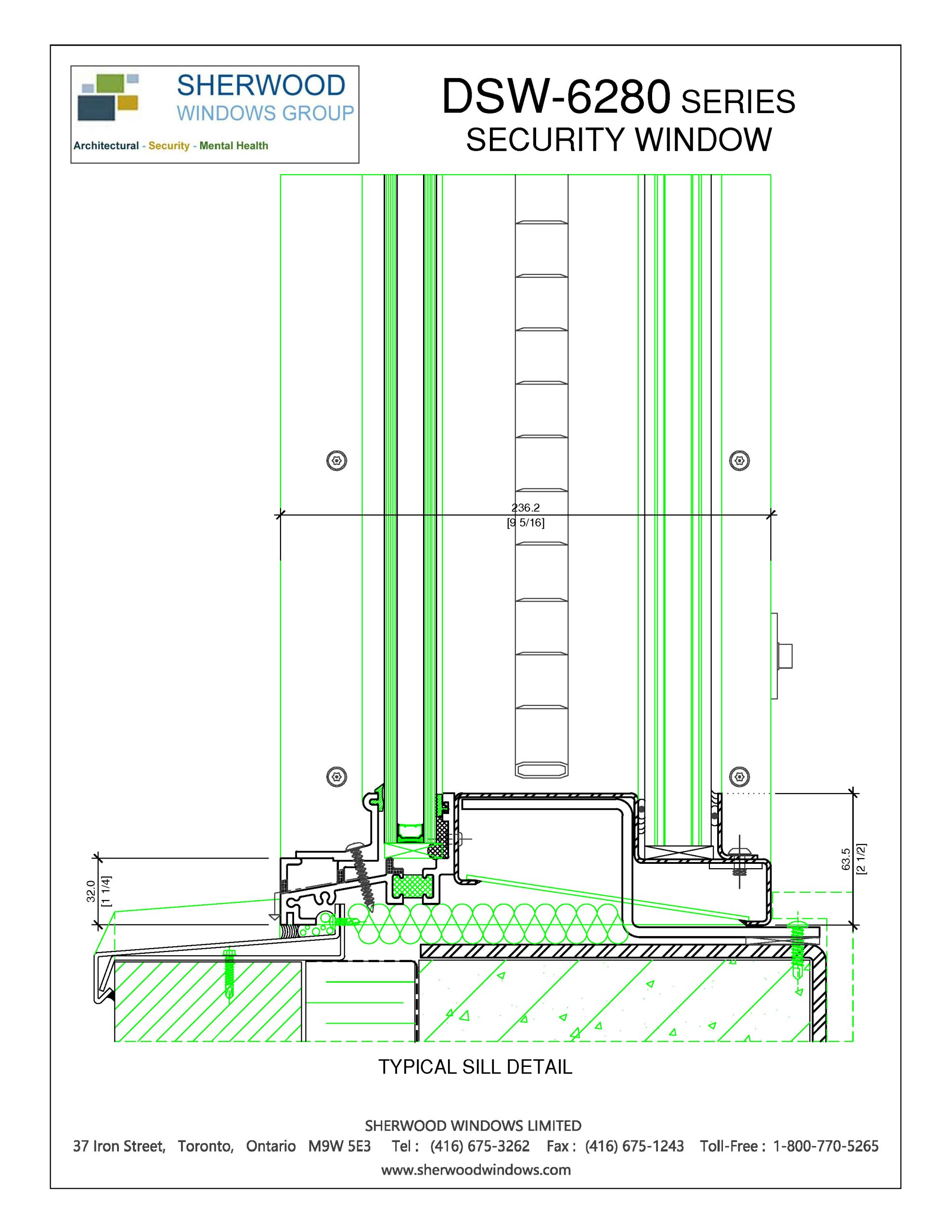 SHERWOOD
WINDOWS GROUP
Architectural - Security - Mental Health

DSW-6280 SERIES
SECURITY WINDOW

236.2
[9 5/16]

32.0
[1 1/4]

63.5
[2 1/2]

TYPICAL SILL DETAIL

SHERWOOD WINDOWS LIMITED
37 Iron Street, Toronto, Ontario M9W 5E3 Tel : (416) 675-3262 Fax : (416) 675-1243 Toll-Free : 1-800-770-5265
www.sherwoodwindows.com