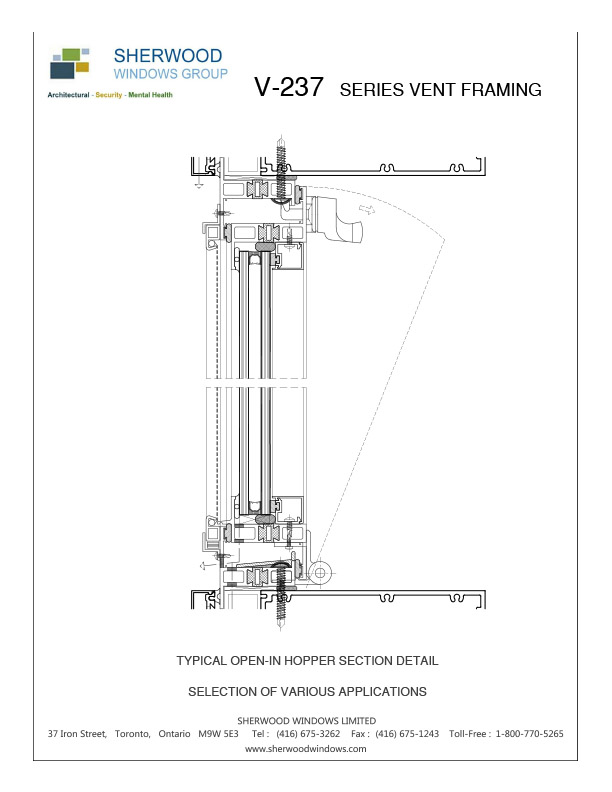 SHERWOOD
WINDOWS GROUP

Architectural - Security - Mental Health

V-237 SERIES VENT FRAMING

TYPICAL OPEN-IN HOPPER SECTION DETAIL

SELECTION OF VARIOUS APPLICATIONS

SHERWOOD WINDOWS LIMITED
37 Iron Street, Toronto, Ontario M9W 5E3 Tel : (416) 675-3262 Fax : (416) 675-1243 Toll-Free : 1-800-770-5265
www.sherwoodwindows.com